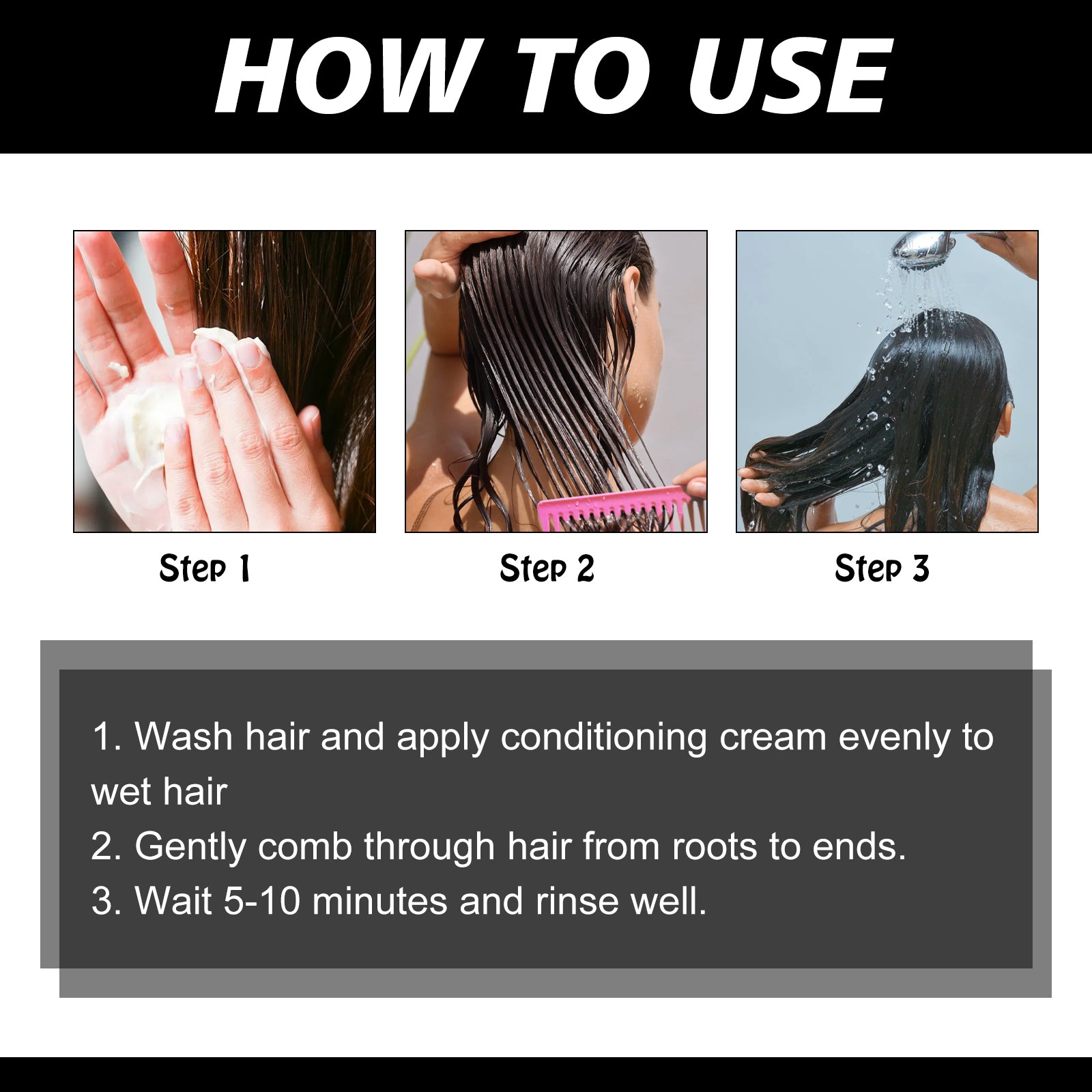 HOW TO USE

Step 1

Step 2

Step 3

1. Wash hair and apply conditioning cream evenly to wet hair
2. Gently comb through hair from roots to ends.
3. Wait 5-10 minutes and rinse well.